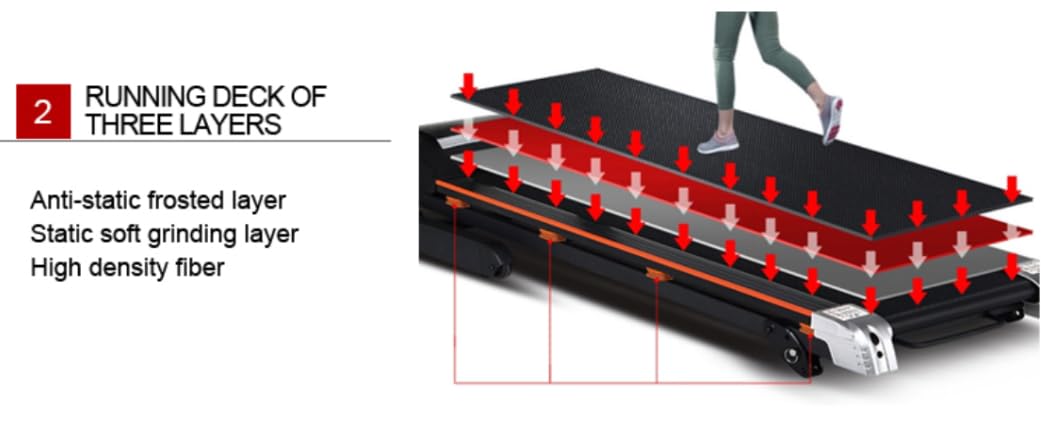 2 RUNNING DECK OF THREE LAYERS

Anti-static frosted layer
Static soft grinding layer
High density fiber